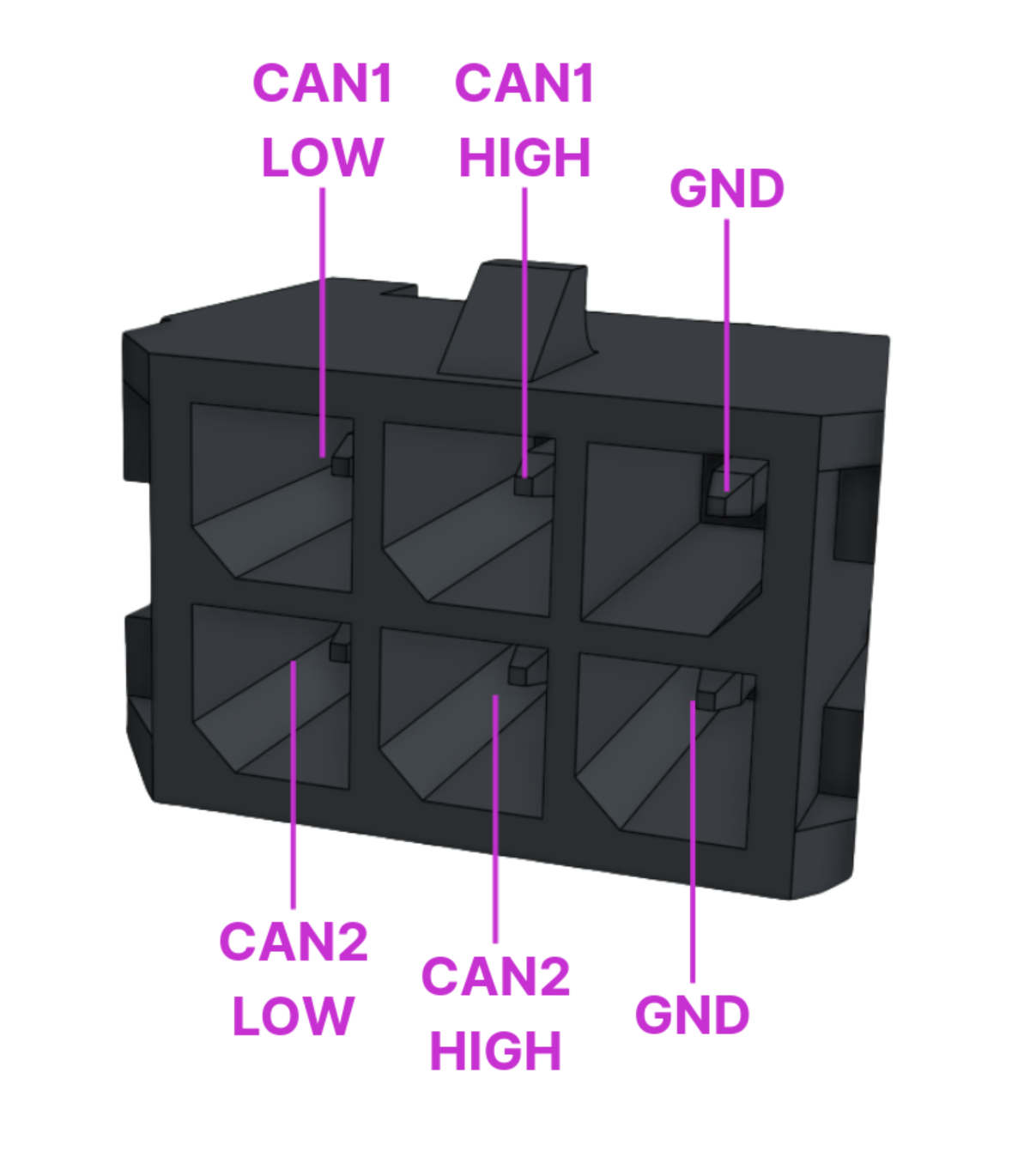 CAN1 LOW

CAN1 HIGH

GND

CAN2 LOW

CAN2 HIGH

GND